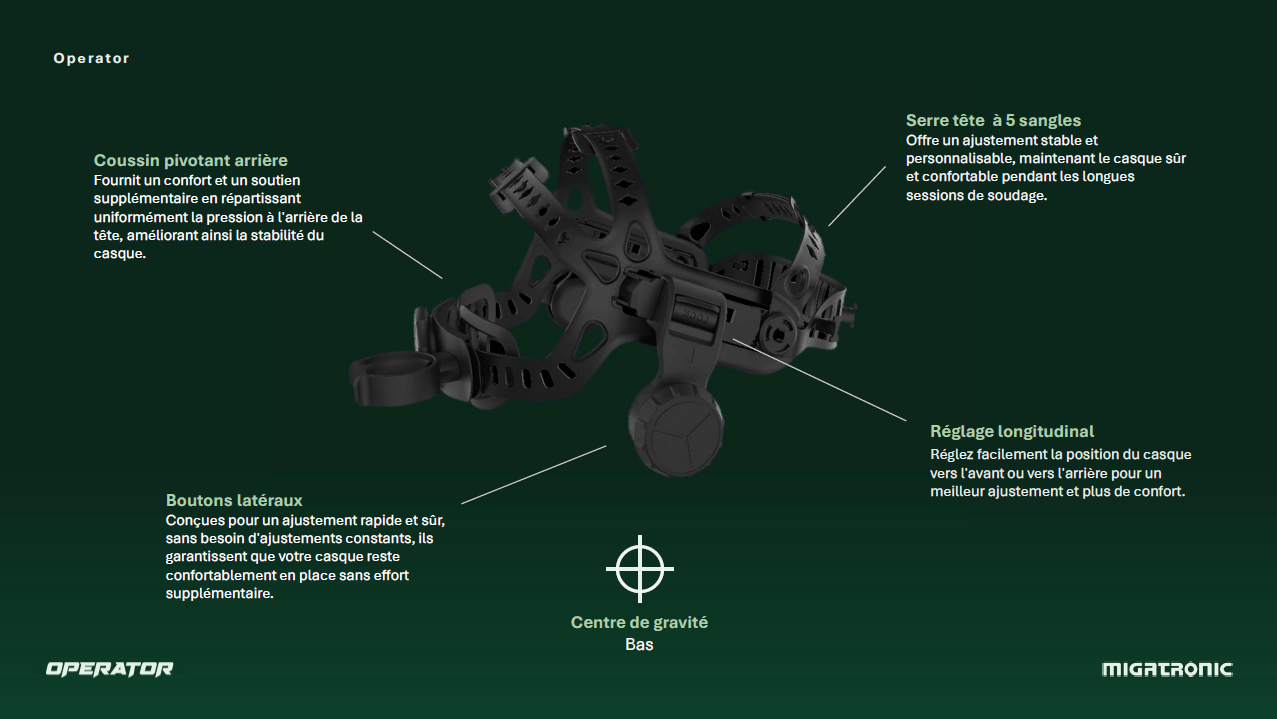 Operator

Coussin pivotant arrière
Fournit un confort et un soutien supplémentaire en répartissant uniformément la pression à l'arrière de la tête, améliorant ainsi la stabilité du casque.

Serre tête à 5 sangles
Offre un ajustement stable et personnalisable, maintenant le casque sûr et confortable pendant les longues sessions de soudage.

Réglage longitudinal
Réglez facilement la position du casque vers l'avant ou vers l'arrière pour un meilleur ajustement et plus de confort.

Boutons latéraux
Conçues pour un ajustement rapide et sûr, sans besoin d'ajustements constants, ils garantissent que votre casque reste confortablement en place sans effort supplémentaire.

Centre de gravité
Bas

OPERATOR

MIGATRONIC